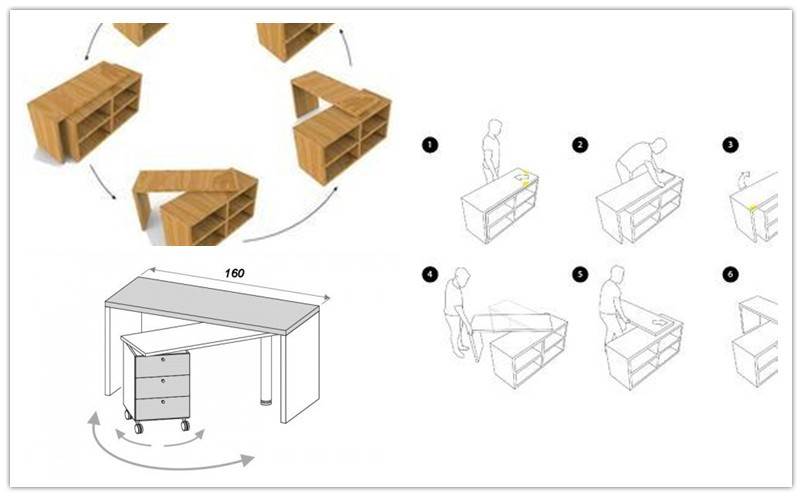 160

1
2
3
4
5
6